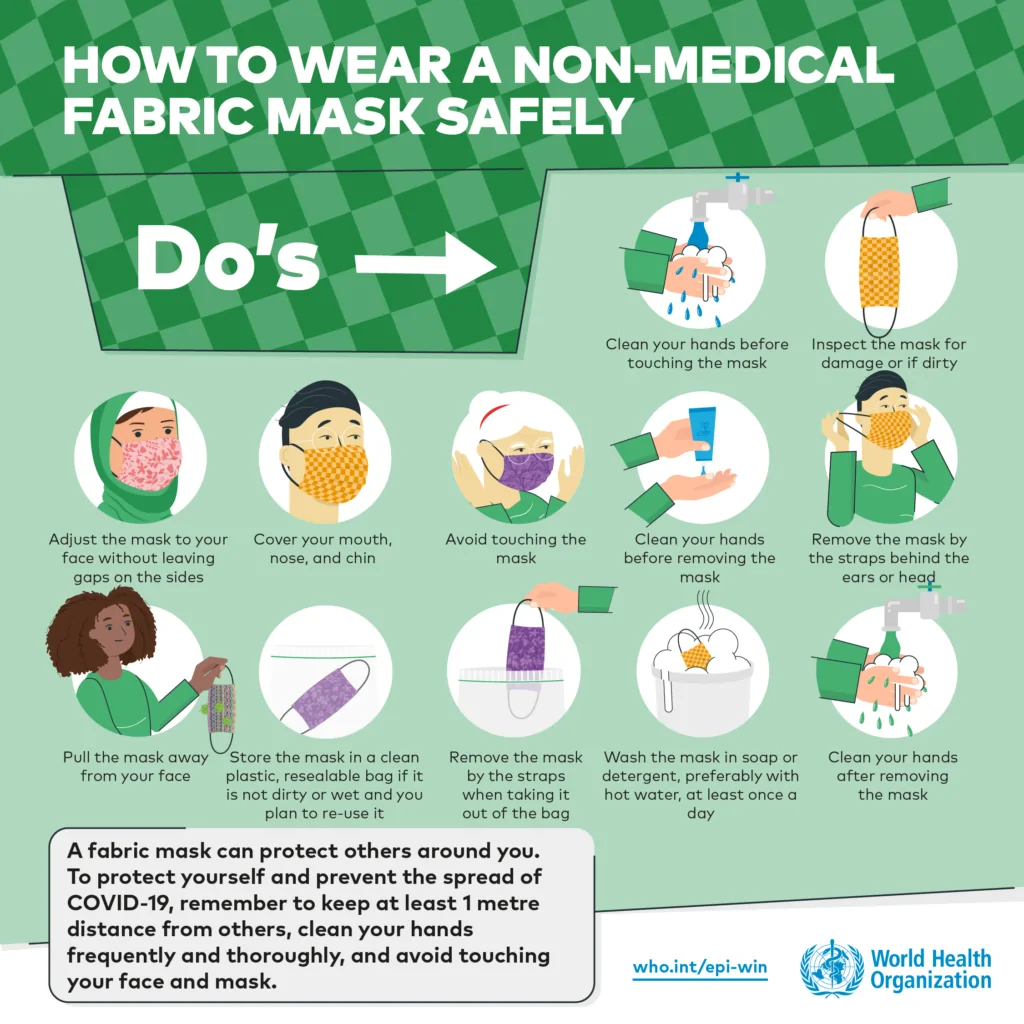 HOW TO WEAR A NON-MEDICAL FABRIC MASK SAFELY

Do's

Clean your hands before touching the mask

Inspect the mask for damage or if dirty

Adjust the mask to your face without leaving gaps on the sides

Cover your mouth, nose, and chin

Avoid touching the mask

Clean your hands before removing the mask

Remove the mask by the straps behind the ears or head

Pull the mask away from your face

Store the mask in a clean plastic, resealable bag if it is not dirty or wet and you plan to re-use it

Remove the mask by the straps when taking it out of the bag

Wash the mask in soap or detergent, preferably with hot water, at least once a day

Clean your hands after removing the mask

A fabric mask can protect others around you. To protect yourself and prevent the spread of COVID-19, remember to keep at least 1 metre distance from others, clean your hands frequently and thoroughly, and avoid touching your face and mask.

who.int/epi-win

World Health Organization